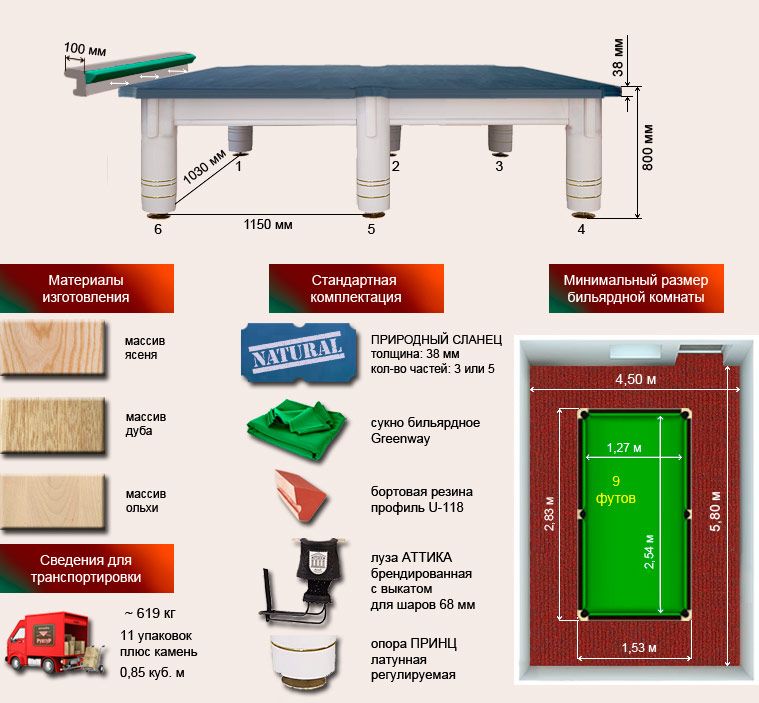 100 мм

38 мм

800 мм

1030 мм

1

2

3

6

1150 мм

5

4

Материалы изготовления

массив ясеня

массив дуба

массив ольхи

Сведения для транспортировки

~ 619 кг

11 упаковок плюс камень

0,85 куб. м

Стандартная комплектация

NATURAL

ПРИРОДНЫЙ СЛАНЕЦ толщина: 38 мм кол-во частей: 3 или 5

сукно бильярдное Greenway

бортовая резина профиль U-118

луза АТТИКА брендированная с выкатом для шаров 68 мм

опора ПРИНЦ латунная регулируемая

Минимальный размер бильярдной комнаты

4,50 м

1,27 м

9 футов

2,83 м

2,54 м

5,80 м

1,53 м